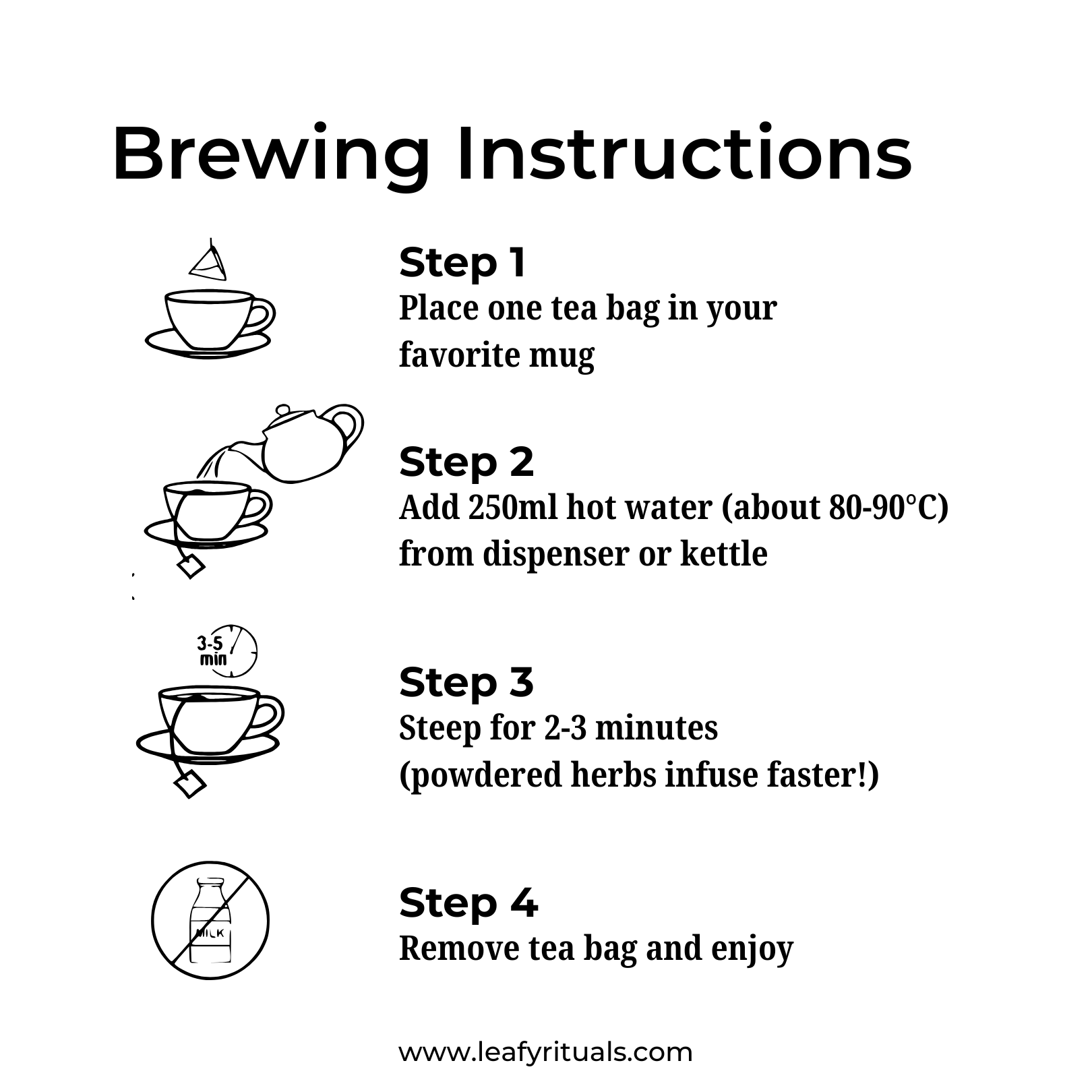 Brewing Instructions

Step 1
Place one tea bag in your favorite mug

Step 2
Add 250ml hot water (about 80-90°C) from dispenser or kettle

3-5 min

Step 3
Steep for 2-3 minutes (powdered herbs infuse faster!)

MILK

Step 4
Remove tea bag and enjoy

www.leafyrituals.com